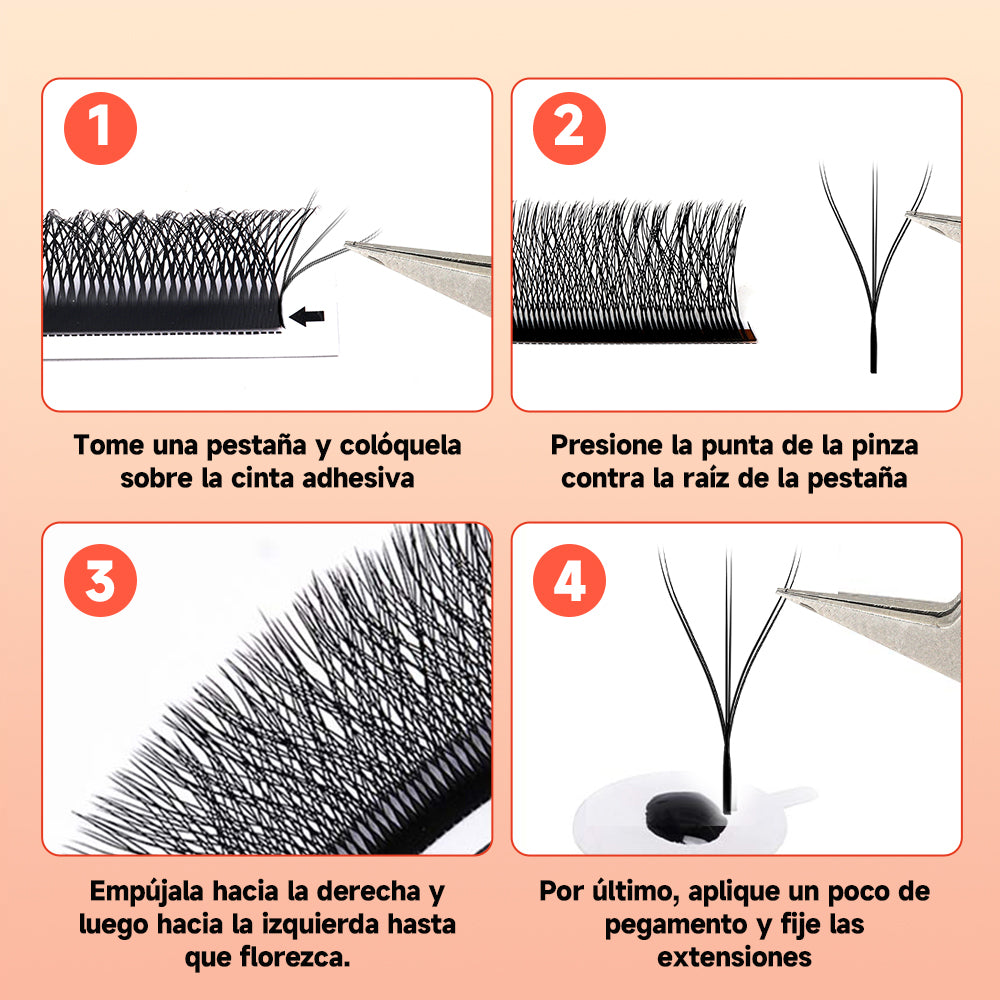 1

Tome una pestaña y colóquela sobre la cinta adhesiva

2

Presione la punta de la pinza contra la raíz de la pestaña

3

Empújala hacia la derecha y luego hacia la izquierda hasta que florezca.

4

Por último, aplique un poco de pegamento y fije las extensiones